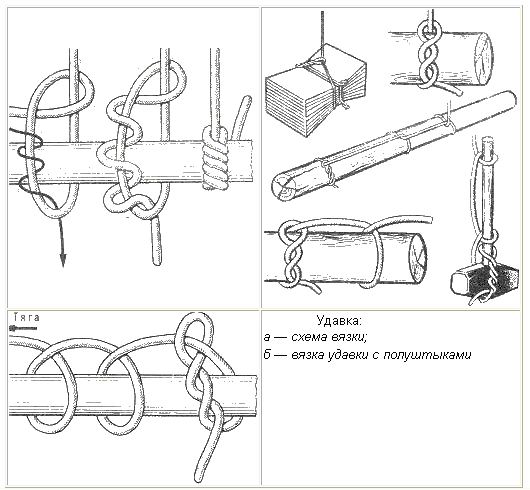 Тяга

Удавка:
а — схема вязки;
б — вязка удавки с полуштыками